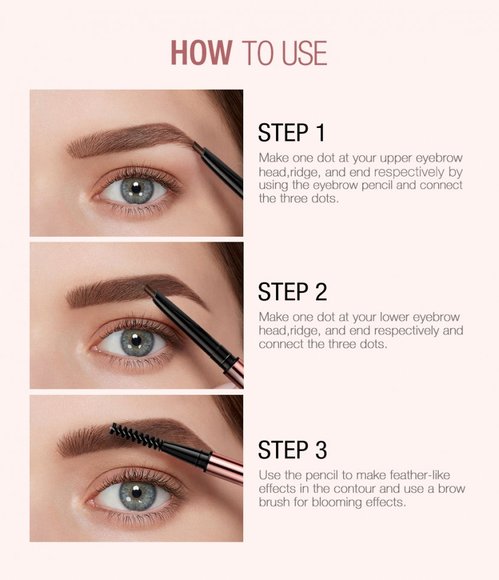 HOW TO USE

STEP 1
Make one dot at your upper eyebrow head,ridge, and end respectively by using the eyebrow pencil and connect the three dots.

STEP 2
Make one dot at your lower eyebrow head,ridge, and end respectively and connect the three dots.

STEP 3
Use the pencil to make feather-like effects in the contour and use a brow brush for blooming effects.