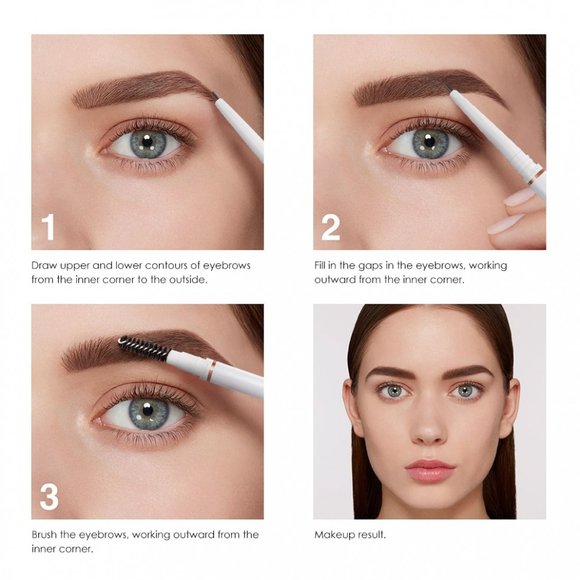 1

Draw upper and lower contours of eyebrows from the inner corner to the outside.

2

Fill in the gaps in the eyebrows, working outward from the inner corner.

3

Brush the eyebrows, working outward from the inner corner.

Makeup result.