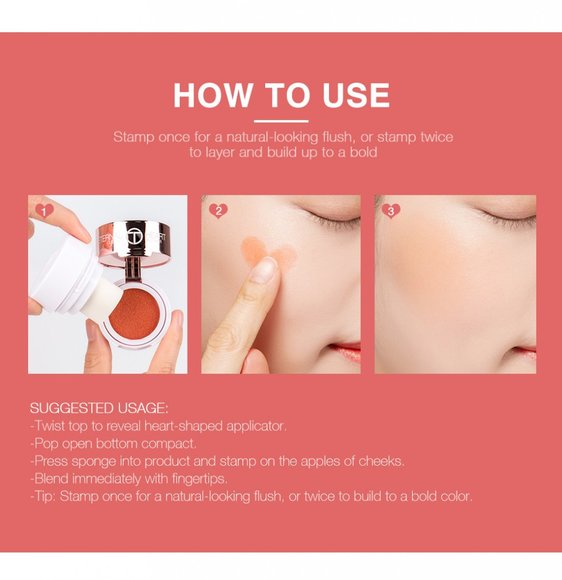 HOW TO USE

Stamp once for a natural-looking flush, or stamp twice to layer and build up to a bold

1

2

3

SUGGESTED USAGE:
-Twist top to reveal heart-shaped applicator.
-Pop open bottom compact.
-Press sponge into product and stamp on the apples of cheeks.
-Blend immediately with fingertips.
-Tip: Stamp once for a natural-looking flush, or twice to build to a bold color.