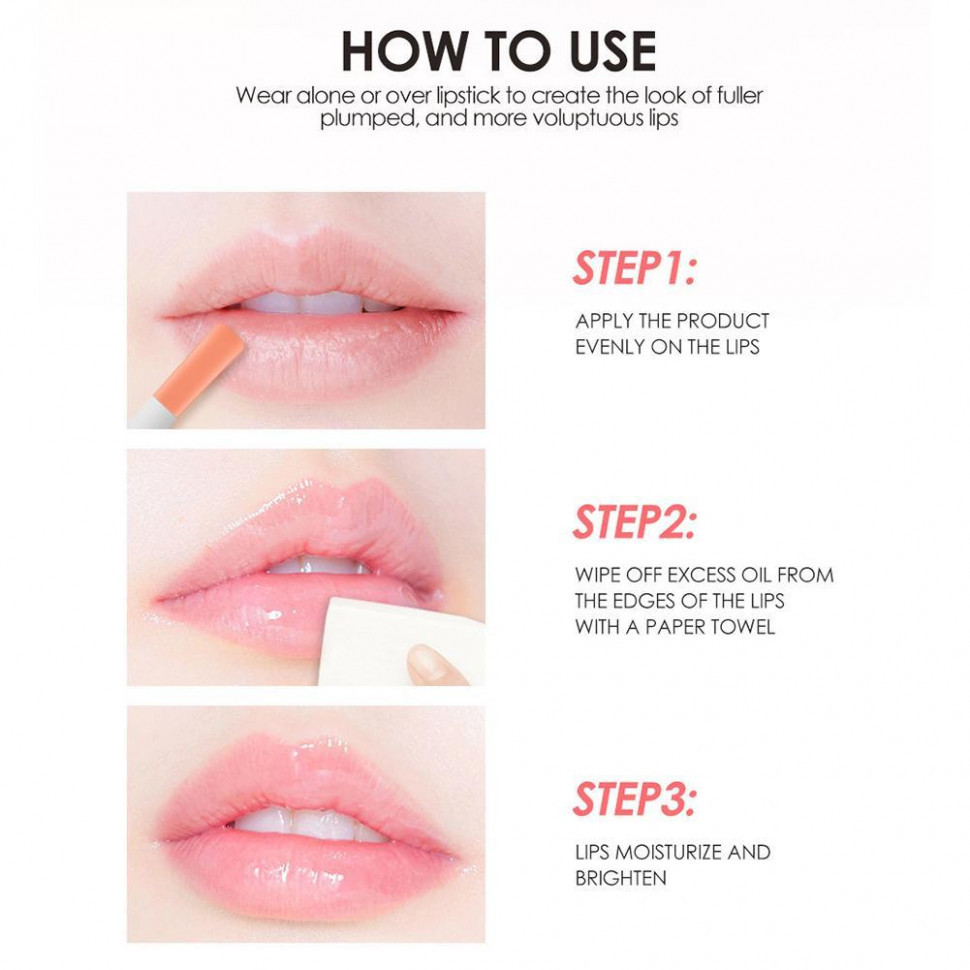 HOW TO USE

Wear alone or over lipstick to create the look of fuller plumped, and more voluptuous lips

STEP1:

APPLY THE PRODUCT EVENLY ON THE LIPS

STEP2:

WIPE OFF EXCESS OIL FROM THE EDGES OF THE LIPS WITH A PAPER TOWEL

STEP3:

LIPS MOISTURIZE AND BRIGHTEN