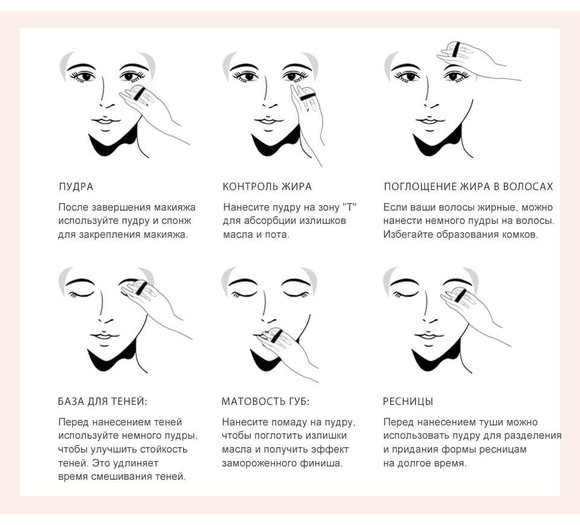 ПУДРА

После завершения макияжа используйте пудру и спонж для закрепления макияжа.

КОНТРОЛЬ ЖИРА

Нанесите пудру на зону "Т" для абсорбции излишков масла и пота.

ПОГЛОЩЕНИЕ ЖИРА В ВОЛОСАХ

Если ваши волосы жирные, можно нанести немного пудры на волосы. Избегайте образования комков.

БАЗА ДЛЯ ТЕНЕЙ:

Перед нанесением теней используйте немного пудры, чтобы улучшить стойкость теней. Это удлиняет время смешивания теней.

МАТОВОСТЬ ГУБ:

Нанесите помаду на пудру, чтобы поглотить излишки масла и получить эффект замороженного финиша.

РЕСНИЦЫ

Перед нанесением туши можно использовать пудру для разделения и придания формы ресницам на долгое время.