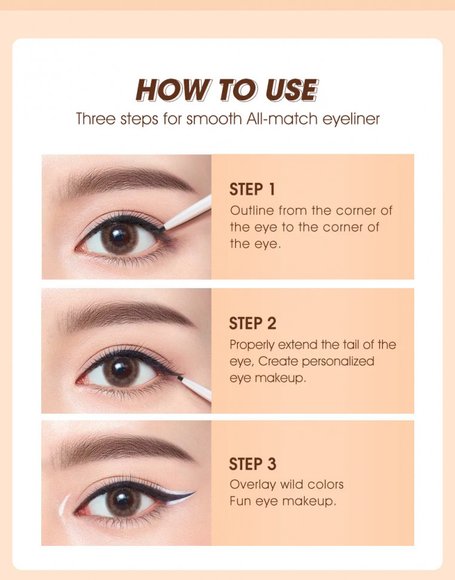 HOW TO USE

Three steps for smooth All-match eyeliner

STEP 1

Outline from the corner of the eye to the corner of the eye.

STEP 2

Properly extend the tail of the eye, Create personalized eye makeup.

STEP 3

Overlay wild colors
Fun eye makeup.