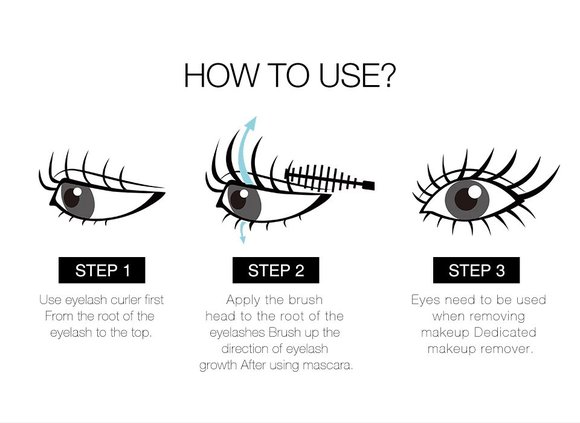 HOW TO USE?

STEP 1

Use eyelash curler first From the root of the eyelash to the top.

STEP 2

Apply the brush head to the root of the eyelashes Brush up the direction of eyelash growth After using mascara.

STEP 3

Eyes need to be used when removing makeup Dedicated makeup remover.