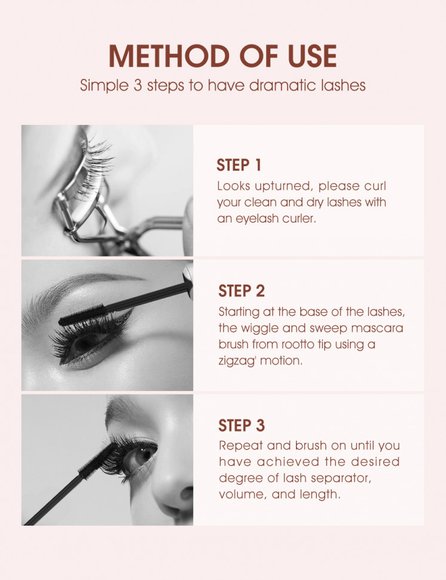 METHOD OF USE

Simple 3 steps to have dramatic lashes

STEP 1

Looks upturned, please curl your clean and dry lashes with an eyelash curler.

STEP 2

Starting at the base of the lashes, the wiggle and sweep mascara brush from rootto tip using a zigzag' motion.

STEP 3

Repeat and brush on until you have achieved the desired degree of lash separator, volume, and length.