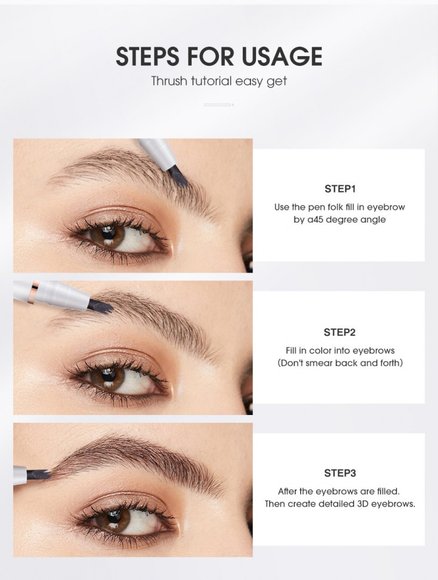 STEPS FOR USAGE
Thrush tutorial easy get

STEP1
Use the pen folk fill in eyebrow by a45 degree angle

STEP2
Fill in color into eyebrows (Don't smear back and forth)

STEP3
After the eyebrows are filled. Then create detailed 3D eyebrows.