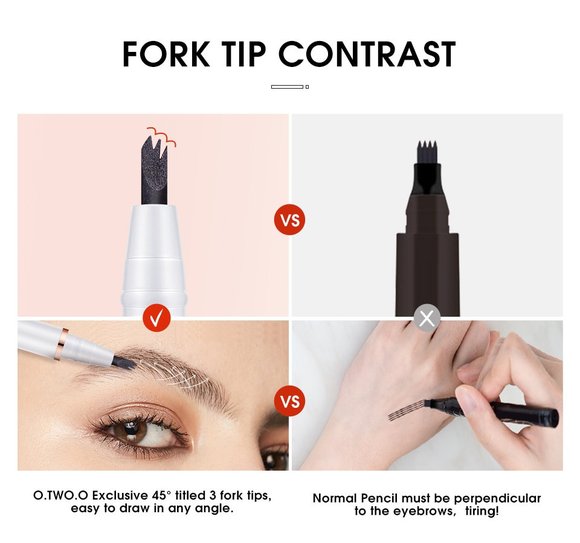 FORK TIP CONTRAST

VS

VS

O.TWO.O Exclusive 45° titled 3 fork tips, easy to draw in any angle.

Normal Pencil must be perpendicular to the eyebrows, tiring!