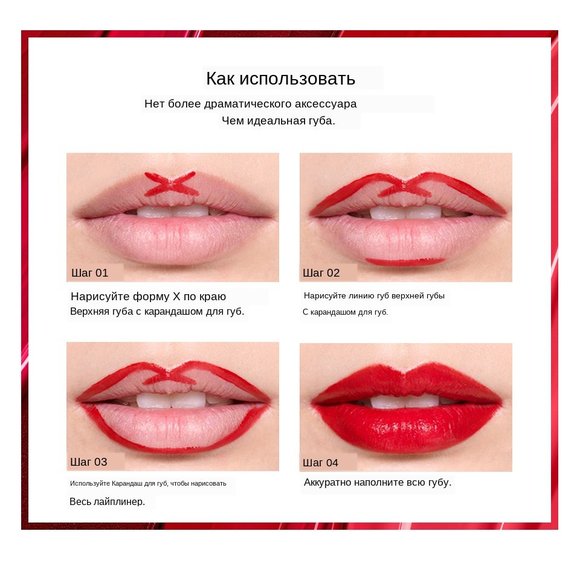 Как использовать

Нет более драматического аксессуара
Чем идеальная губа.

Шаг 01

Нарисуйте форму X по краю
Верхняя губа с карандашом для губ.

Шаг 02

Нарисуйте линию губ верхней губы
С карандашом для губ.

Шаг 03

Используйте Карандаш для губ, чтобы нарисовать
Весь лайплинер.

Шаг 04

Аккуратно наполните всю губу.